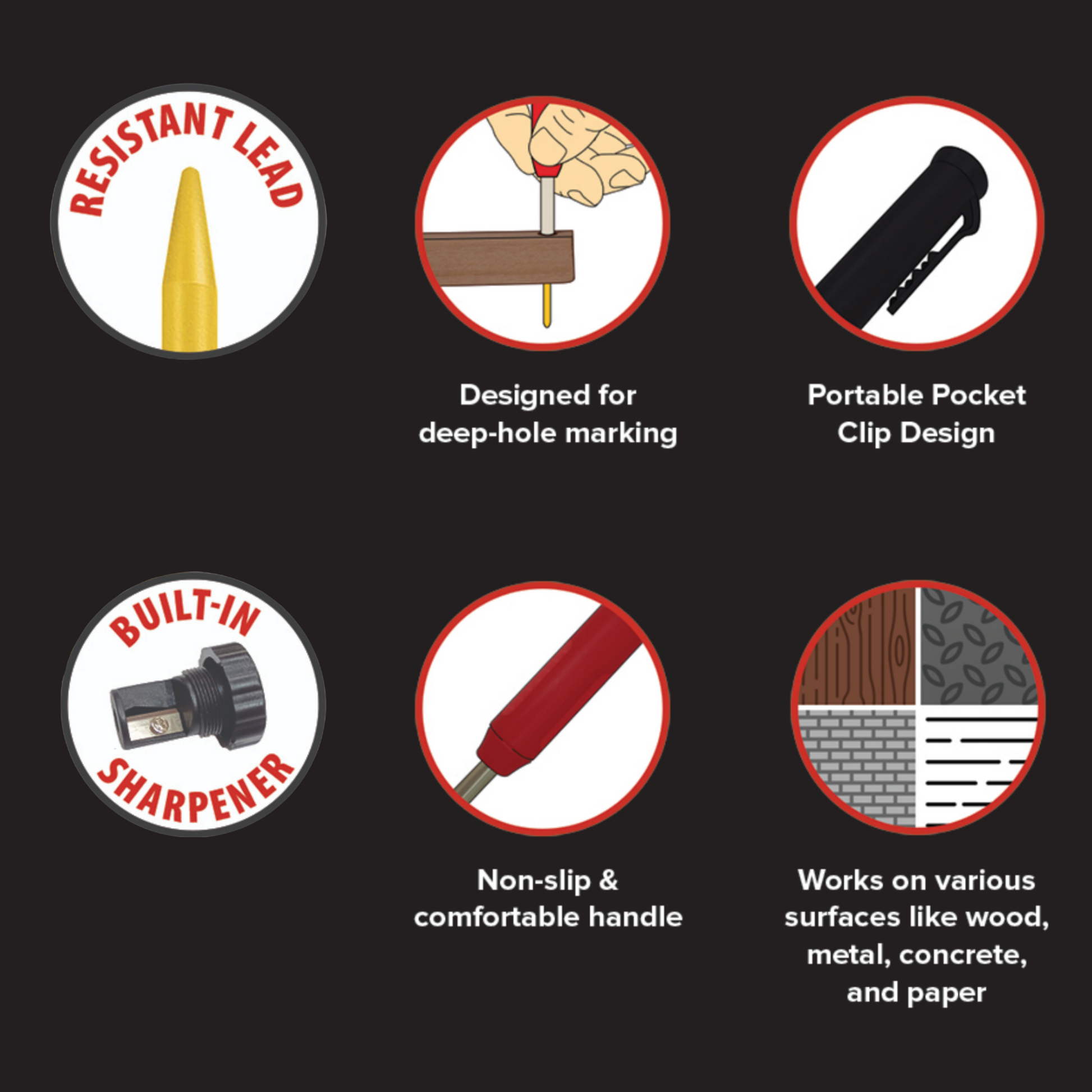 RESISTANT LEAD

Designed for deep-hole marking

Portable Pocket Clip Design

BUILT-IN SHARPENER

Non-slip & comfortable handle

Works on various surfaces like wood, metal, concrete, and paper